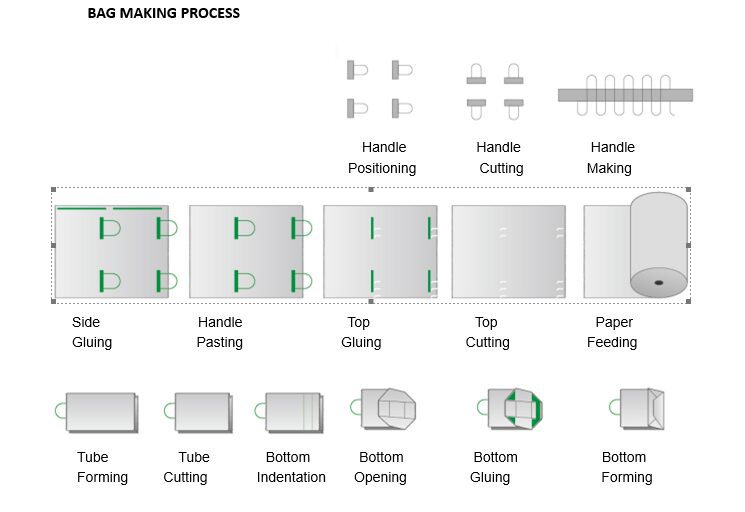 BAG MAKING PROCESS

Handle Positioning

Handle Cutting

Handle Making

Side Gluing

Handle Pasting

Top Gluing

Top Cutting

Paper Feeding

Tube Forming

Tube Cutting

Bottom Indentation

Bottom Opening

Bottom Gluing

Bottom Forming